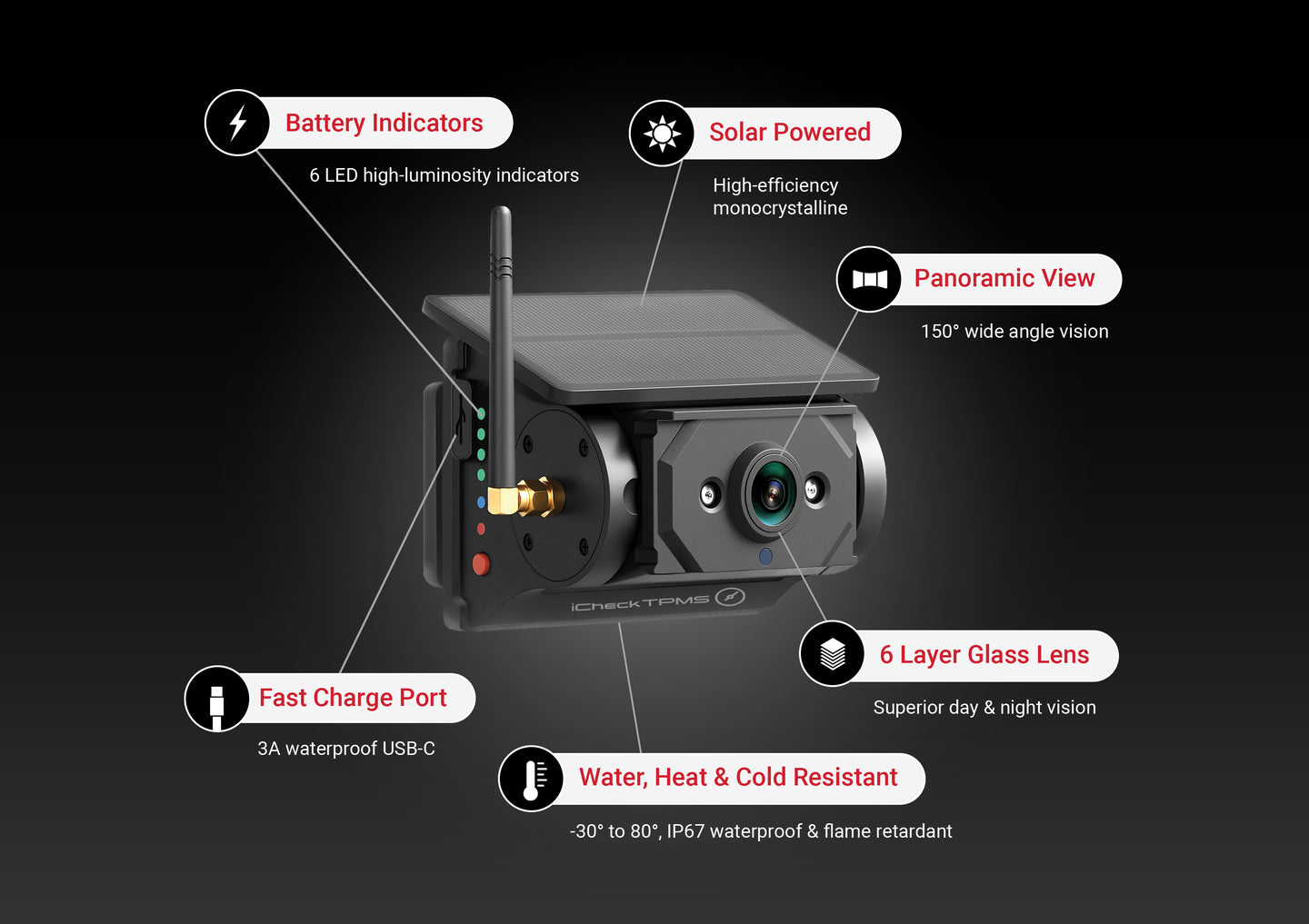 Battery Indicators
6 LED high-luminosity indicators

Solar Powered
High-efficiency monocrystalline

Panoramic View
150° wide angle vision

iCheckTPMS

6 Layer Glass Lens
Superior day & night vision

Fast Charge Port
3A waterproof USB-C

Water, Heat & Cold Resistant
-30° to 80°, IP67 waterproof & flame retardant